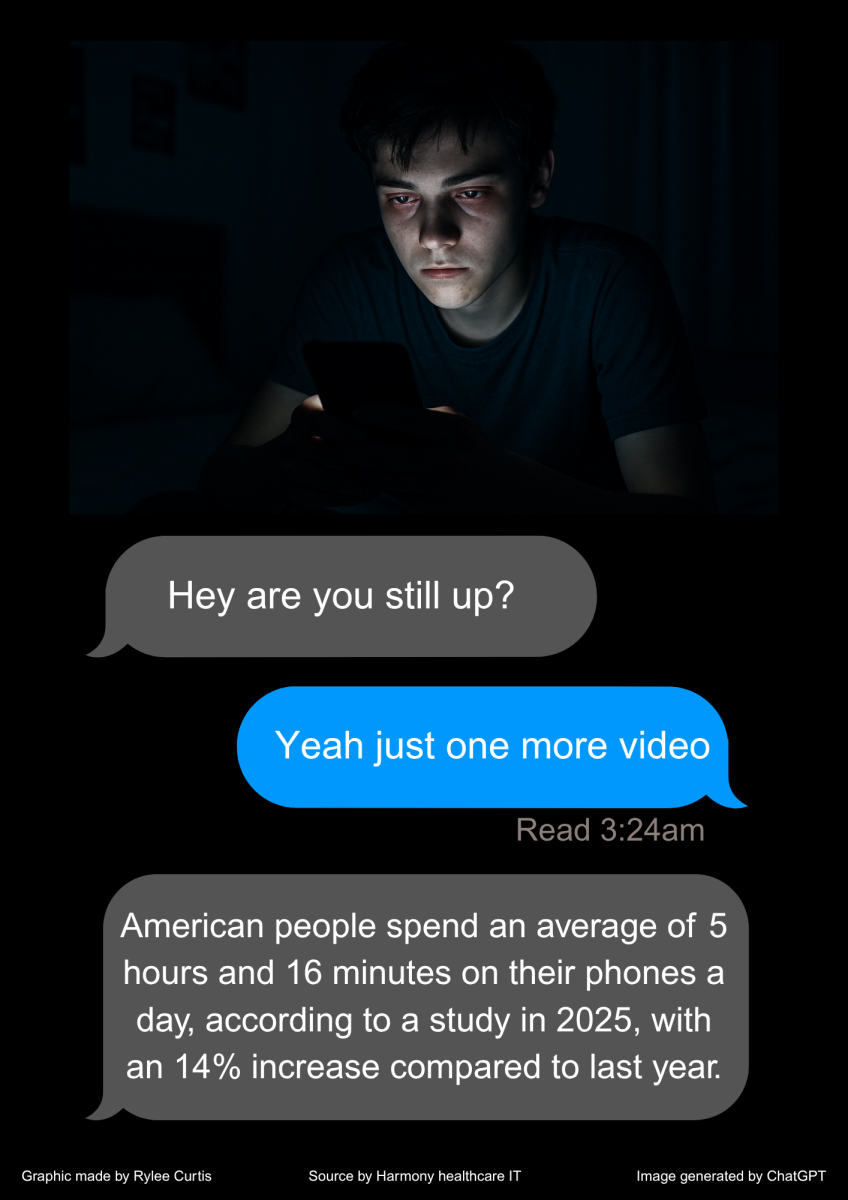 Hey are you still up?

Yeah just one more video

Read 3:24am

American people spend an average of 5 hours and 16 minutes on their phones a day, according to a study in 2025, with an 14% increase compared to last year.

Graphic made by Rylee Curtis

Source by Harmony healthcare IT

Image generated by ChatGPT